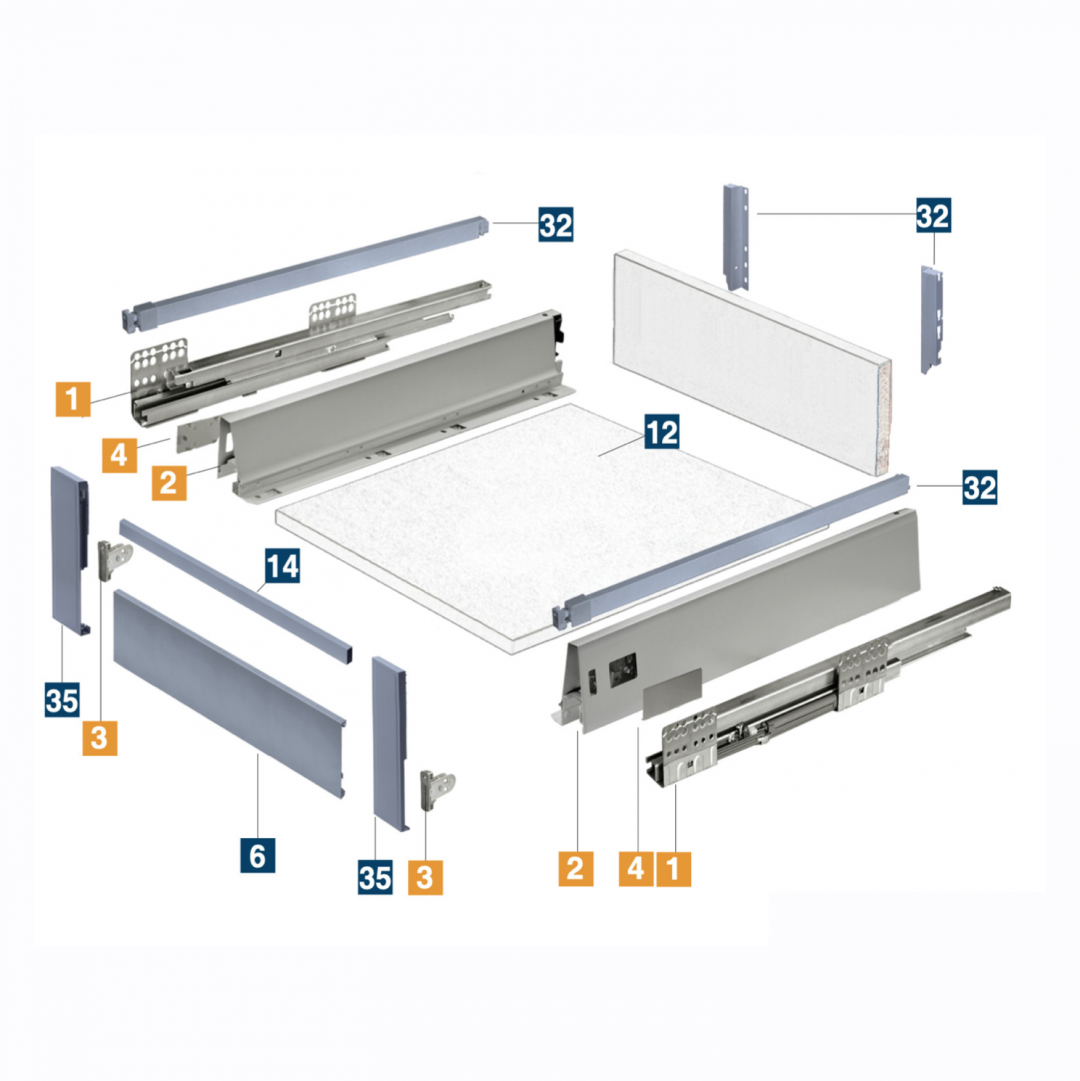 32

32

1

4

2

12

32

14

35

3

6

35

3

2

4

1